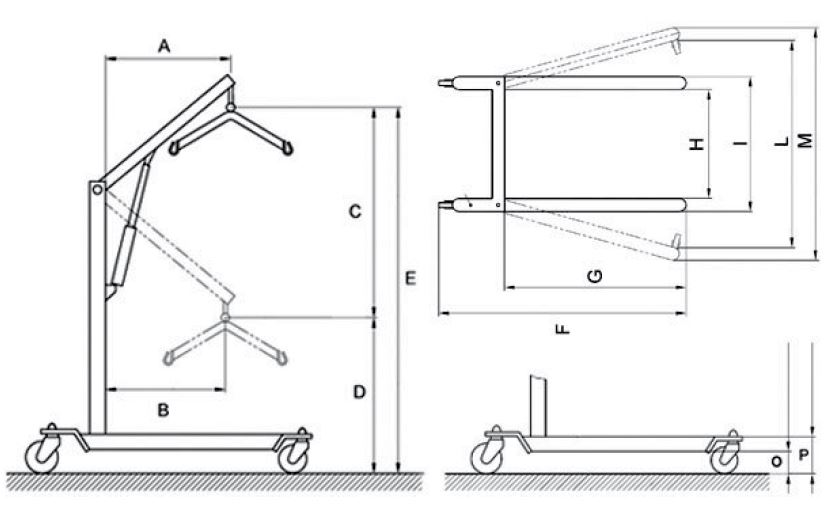 A
C
E
B
D
H
I
L
M
G
F
O
P